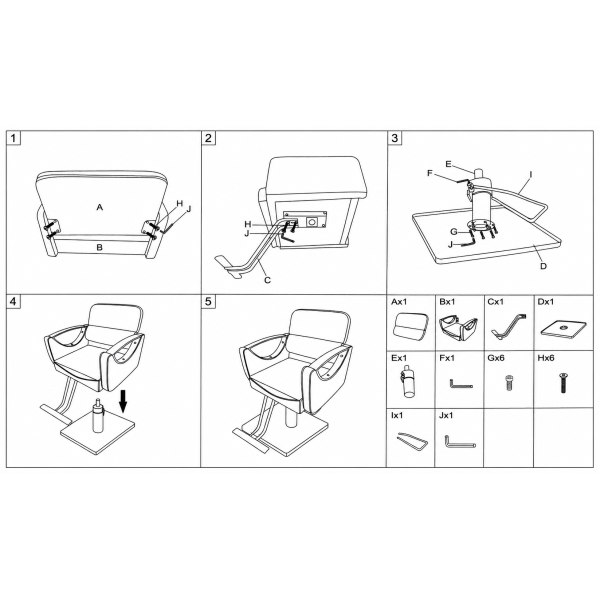 1

A

H

J

B

2

H

J

C

3

E

F

I

G

J

D

4

5

| Ax1 | Bx1 | Cx1 | Dx1 |
|---|---|---|---|
| Ex1 | Fx1 | Gx6 | Hx6 |
| Ix1 | Jx1 | | |