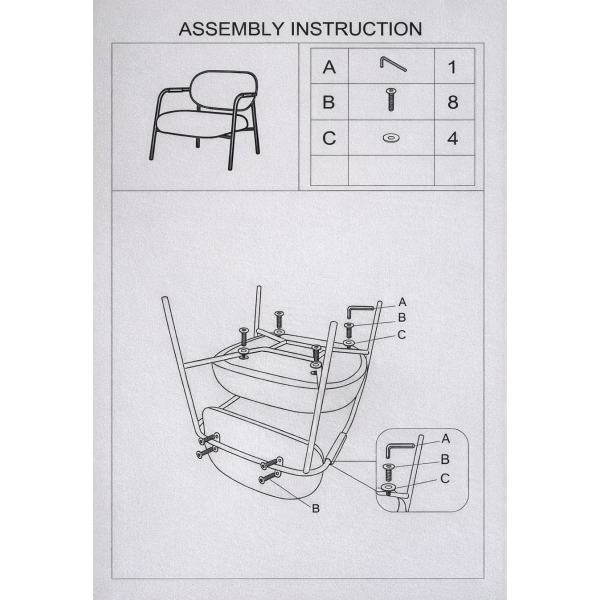 ASSEMBLY INSTRUCTION

| A |  | 1 |
|---|---|---|
| B |  | 8 |
| C |  | 4 |
|  |  |  |

A
B
C

A
B
C

B